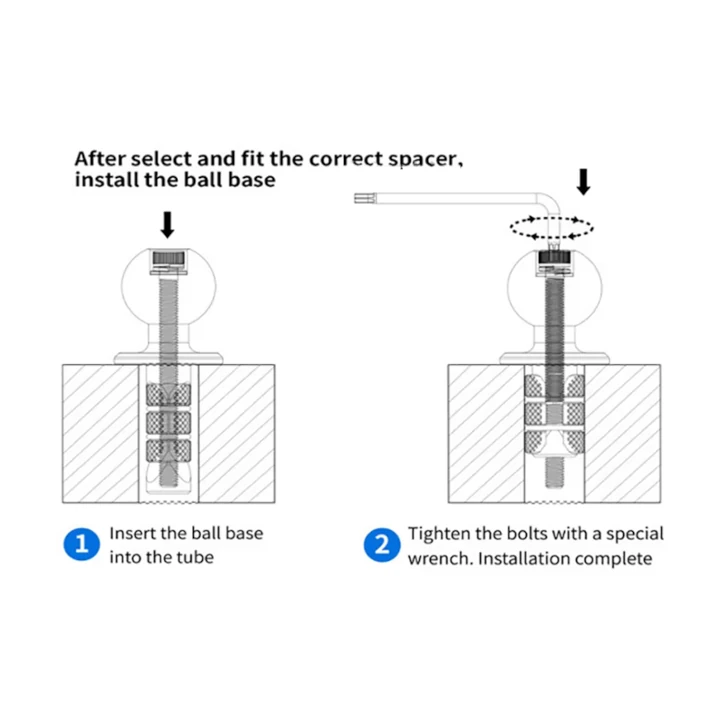 After select and fit the correct spacer, install the ball base

1 Insert the ball base into the tube

2 Tighten the bolts with a special wrench. Installation complete