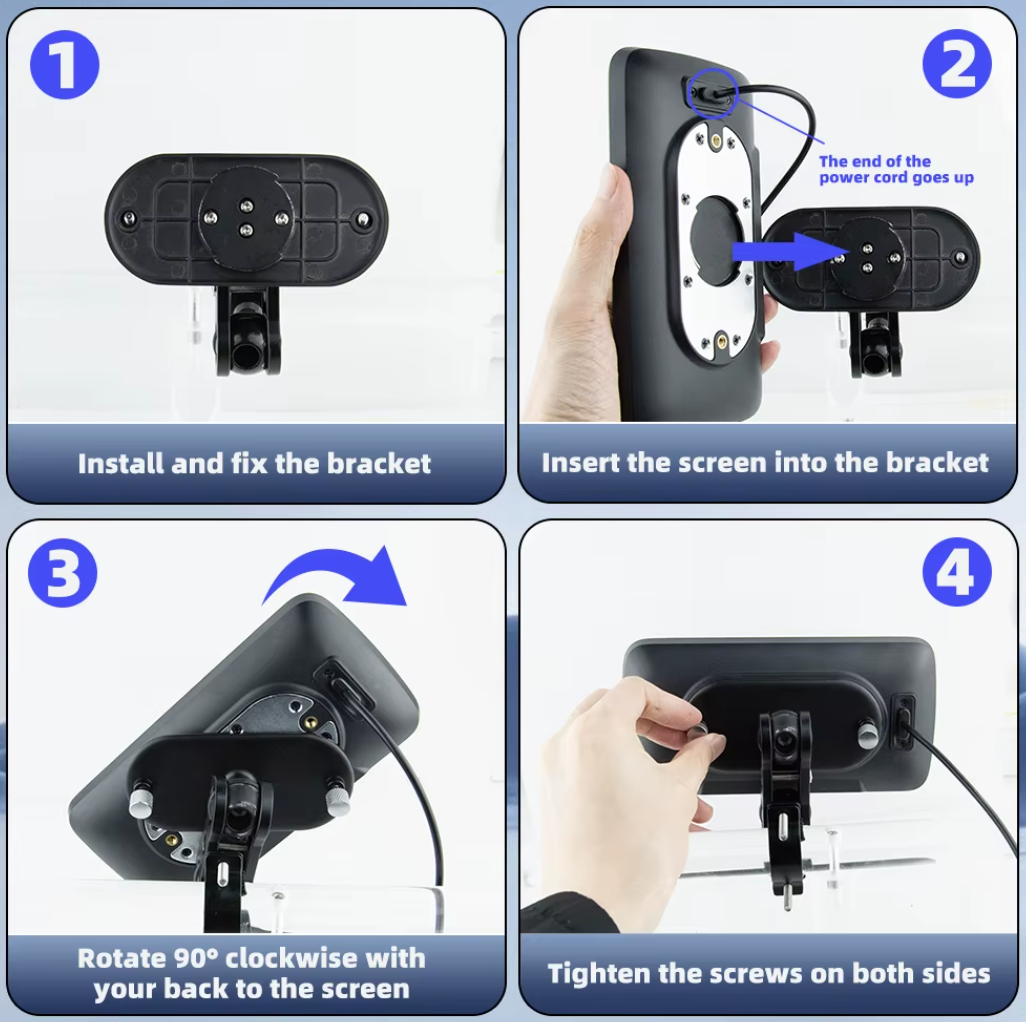 1

Install and fix the bracket

2

The end of the power cord goes up

Insert the screen into the bracket

3

Rotate 90° clockwise with your back to the screen

4

Tighten the screws on both sides