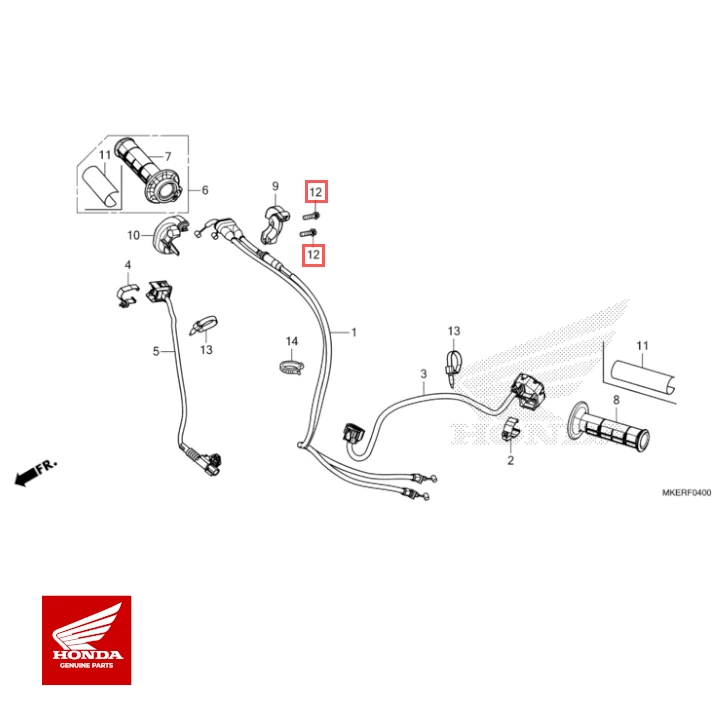 11
7
6
9
12
12
10
4
5
13
14
1
13
3
11
8
2
FR.
HONDA
MKERF0400
HONDA
GENUINE PARTS