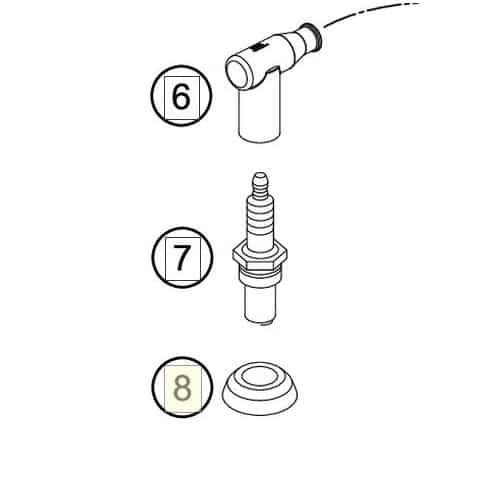 6

7

8